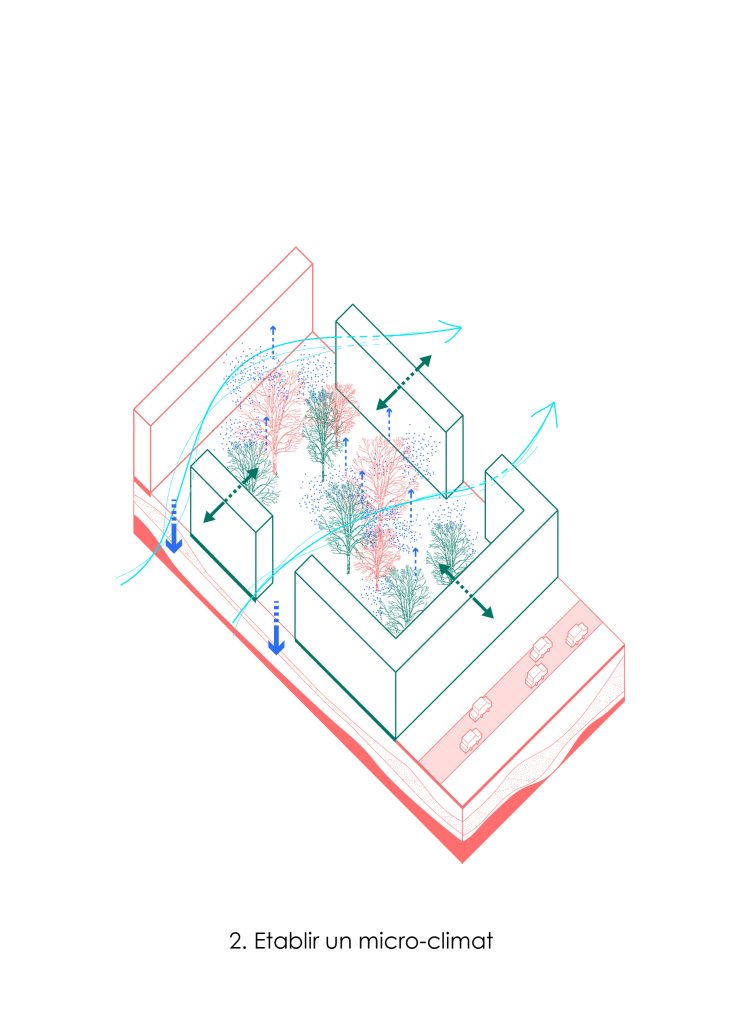 2. Etablir un micro-climat